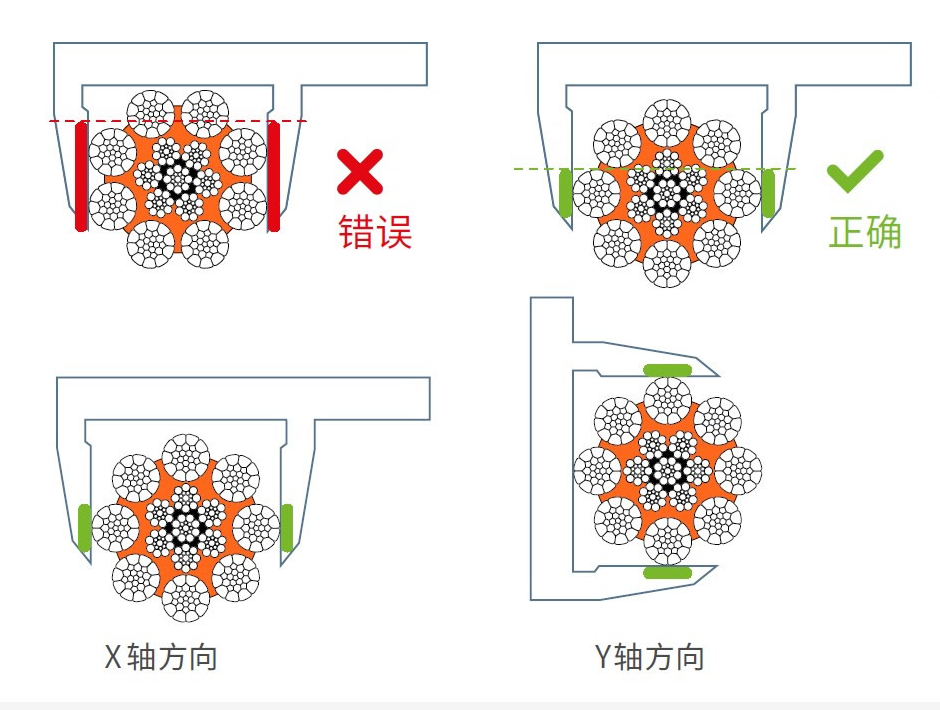 错误

正确

X轴方向

Y轴方向