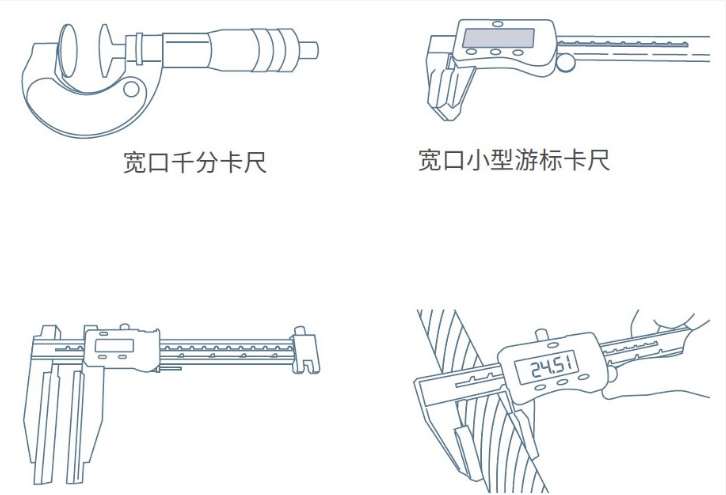 宽口千分卡尺

宽口小型游标卡尺

24.51