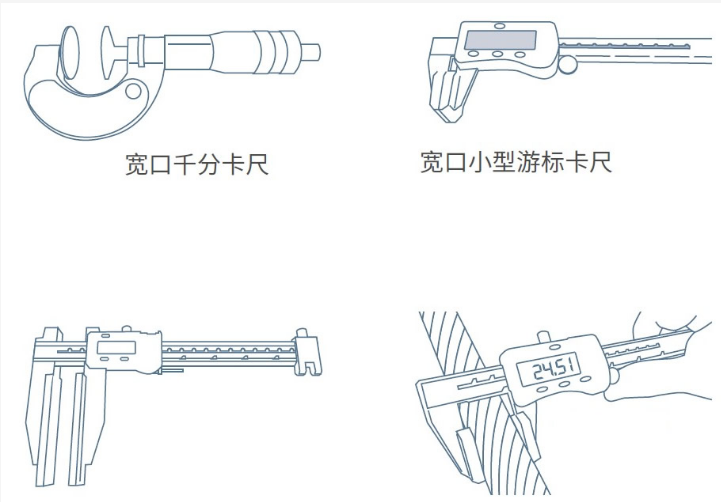 宽口千分卡尺

宽口小型游标卡尺

24.51